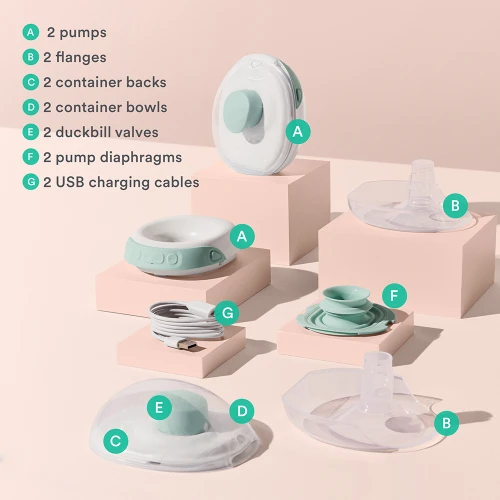 A 2 pumps
B 2 flanges
C 2 container backs
D 2 container bowls
E 2 duckbill valves
F 2 pump diaphragms
G 2 USB charging cables

A
B
A
G
F
E
D
C
B